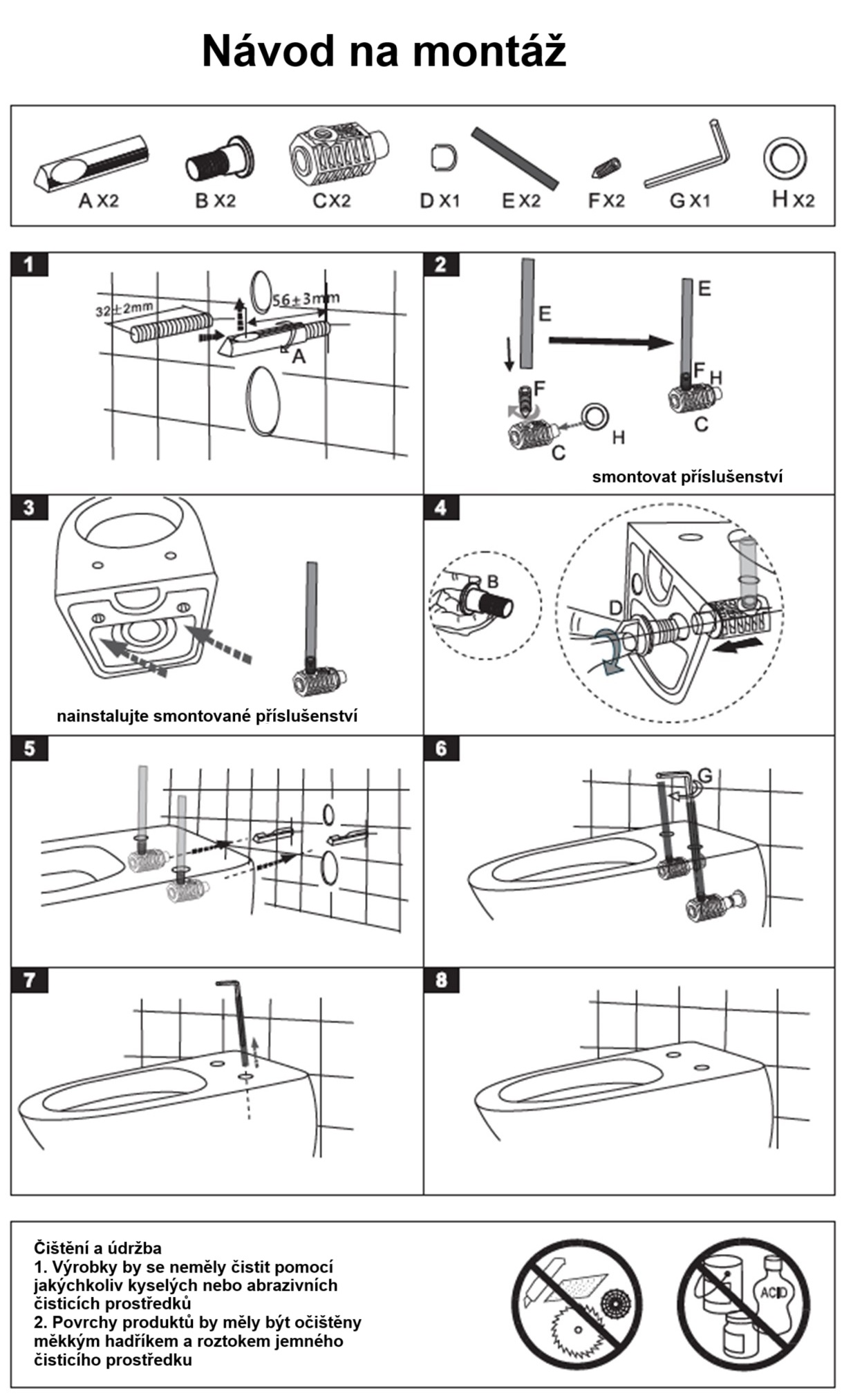 Návod na montáž

A X2 B X2 C X2 D X1 E X2 F X2 G X1 H X2

1
32±2mm
56±3mm
A

2
E
F
C
H
E
F
H
C
smontovat příslušenství

3
nainstalujte smontované příslušenství

4
B
D

5

6
G

7

8

Čištění a údržba
1. Výrobky by se neměly čistit pomocí jakýchkoliv kyselých nebo abrazivních čisticích prostředků
2. Povrchy produktů by měly být očištěny měkkým hadříkem a roztokem jemného čisticího prostředku

ACID